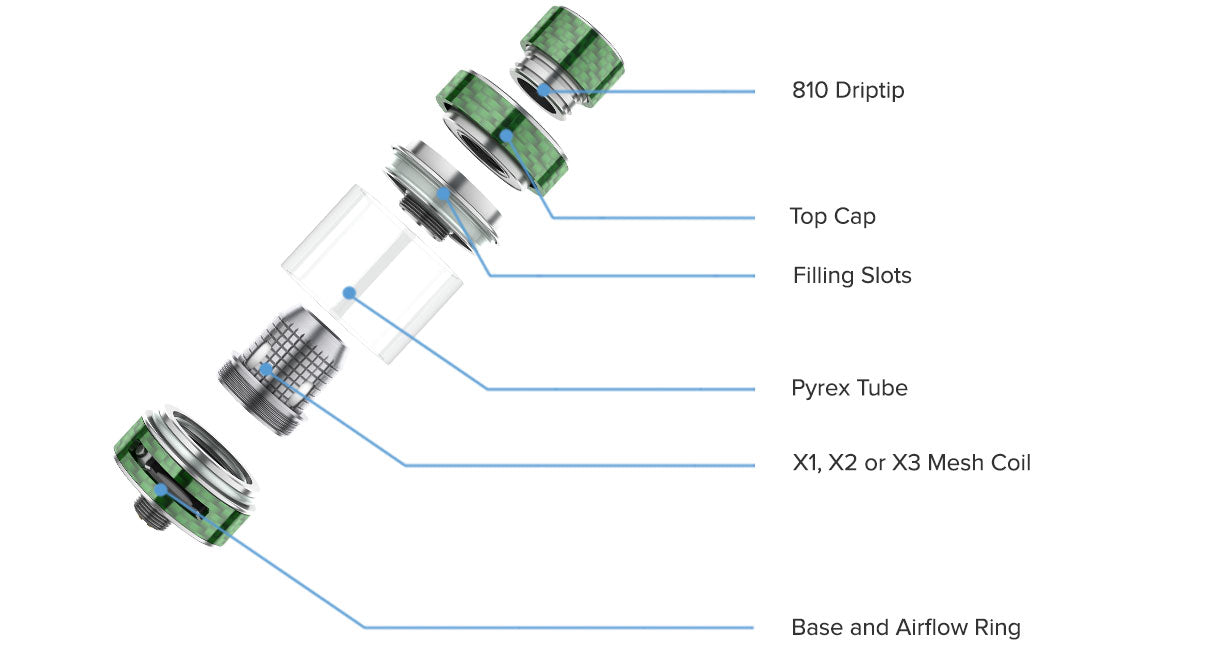 810 Driptip

Top Cap

Filling Slots

Pyrex Tube

X1, X2 or X3 Mesh Coil

Base and Airflow Ring